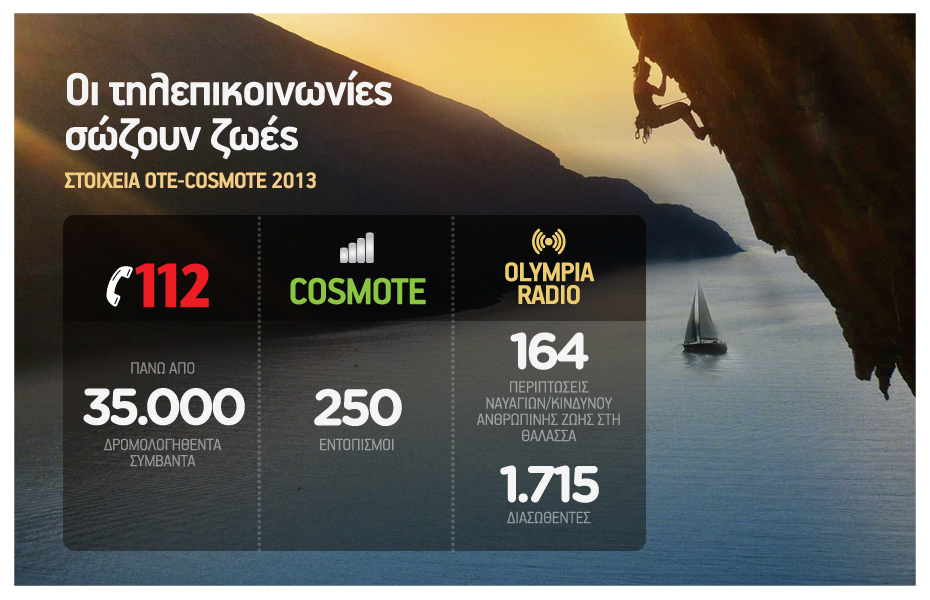 Οι τηλεπικοινωνίες σώζουν ζωές

ΣΤΟΙΧΕΙΑ ΟΤΕ-COSMOTE 2013

112

ΠΑΝΩ ΑΠΟ

35.000

ΔΡΟΜΟΛΟΓΗΘΕΝΤΑ ΣΥΜΒΑΝΤΑ

COSMOTE

250

ΕΝΤΟΠΙΣΜΟΙ

OLYMPIA RADIO

164

ΠΕΡΙΠΤΩΣΕΙΣ ΝΑΥΑΓΙΩΝ/ΚΙΝΔΥΝΟΥ ΑΝΘΡΩΠΙΝΗΣ ΖΩΗΣ ΣΤΗ ΘΑΛΑΣΣΑ

1.715

ΔΙΑΣΩΘΕΝΤΕΣ