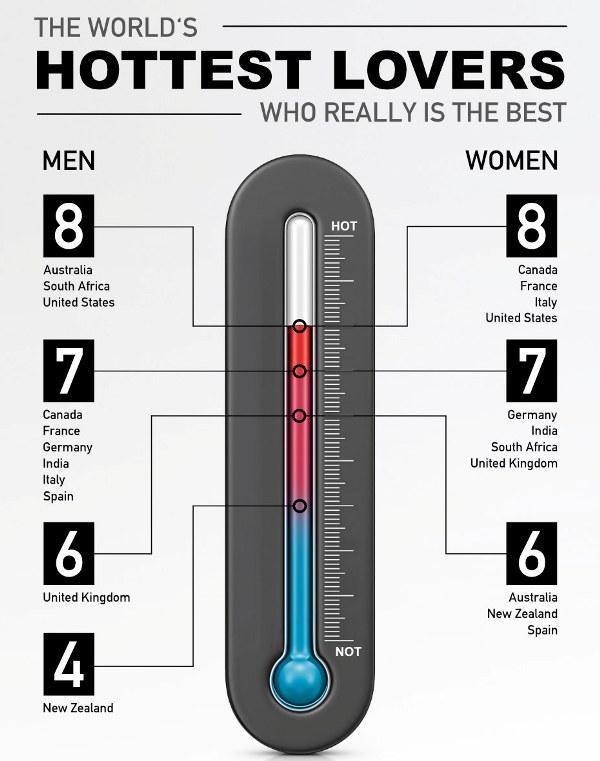 THE WORLD'S
HOTTEST LOVERS
WHO REALLY IS THE BEST

MEN

8
Australia
South Africa
United States

7
Canada
France
Germany
India
Italy
Spain

6
United Kingdom

4
New Zealand

HOT

NOT

WOMEN

8
Canada
France
Italy
United States

7
Germany
India
South Africa
United Kingdom

6
Australia
New Zealand
Spain