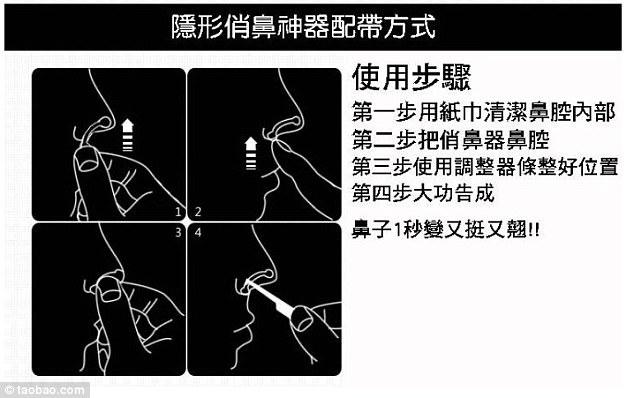 隱形俏鼻神器配帶方式

1
2
3
4

使用步驟
第一步用紙巾清潔鼻腔內部
第二步把俏鼻器鼻腔
第三步使用調整器條整好位置
第四步大功告成

鼻子1秒變又挺又翹!!

© taobao.com