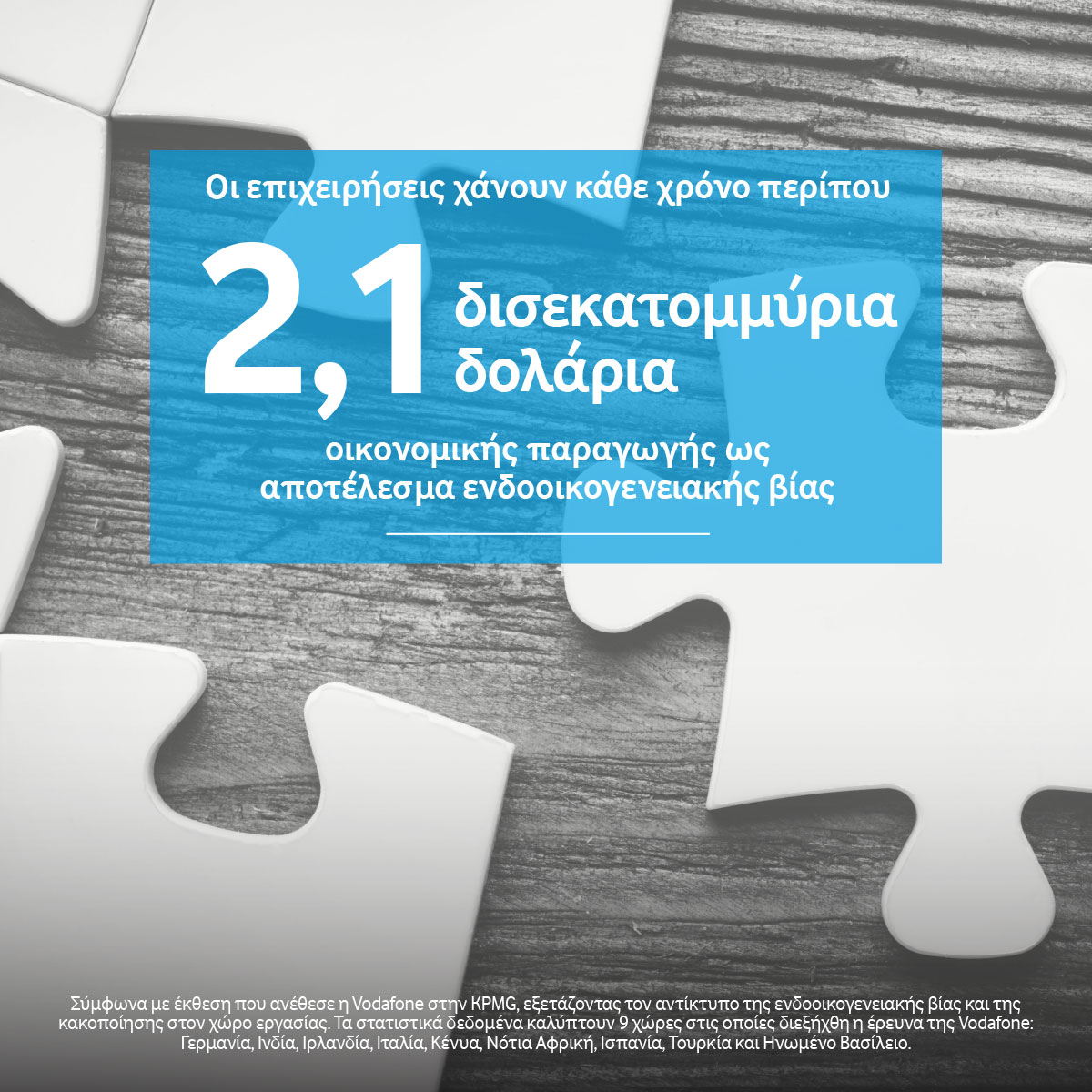 Οι επιχειρήσεις χάνουν κάθε χρόνο περίπου

2,1 δισεκατομμύρια δολάρια

οικονομικής παραγωγής ως αποτέλεσμα ενδοοικογενειακής βίας

Σύμφωνα με έκθεση που ανέθεσε η Vodafone στην KPMG, εξετάζοντας τον αντίκτυπο της ενδοοικογενειακής βίας και της κακοποίησης στον χώρο εργασίας. Τα στατιστικά δεδομένα καλύπτουν 9 χώρες στις οποίες διεξήχθη η έρευνα της Vodafone: Γερμανία, Ινδία, Ιρλανδία, Ιταλία, Κένυα, Νότια Αφρική, Ισπανία, Τουρκία και Ηνωμένο Βασίλειο.