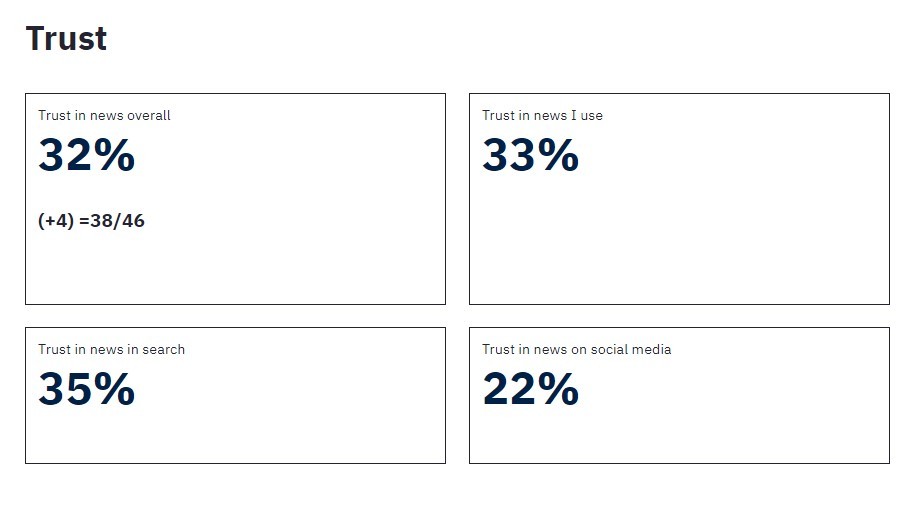 Trust

Trust in news overall
32%
(+4) =38/46

Trust in news I use
33%

Trust in news in search
35%

Trust in news on social media
22%